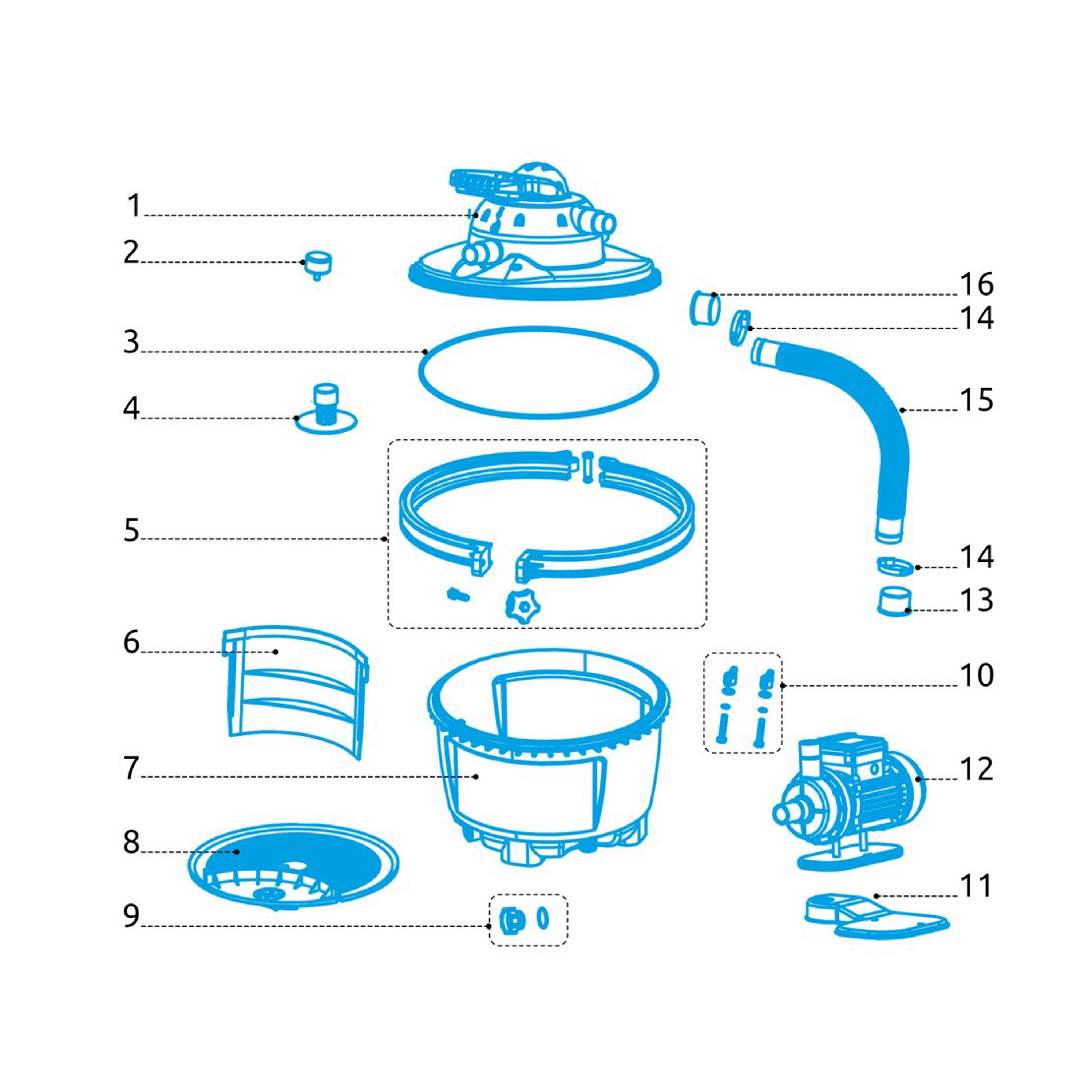 1
2
3
4
5
6
7
8
9
16
14
15
14
13
10
12
11