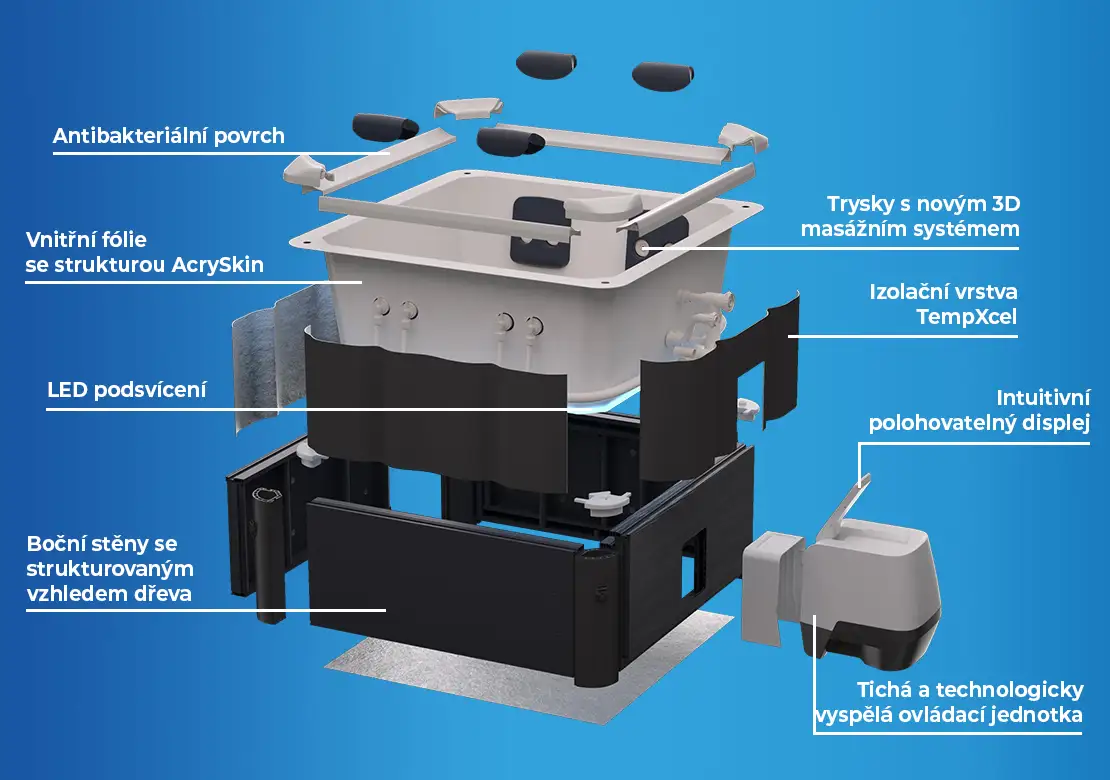 Antibakteriální povrch

Vnitřní fólie se strukturou AcrySkin

LED podsvícení

Boční stěny se strukturovaným vzhledem dřeva

Trysky s novým 3D masážním systémem

Izolační vrstva TempXcel

Intuitivní polohovatelný displej

Tichá a technologicky vyspělá ovládací jednotka