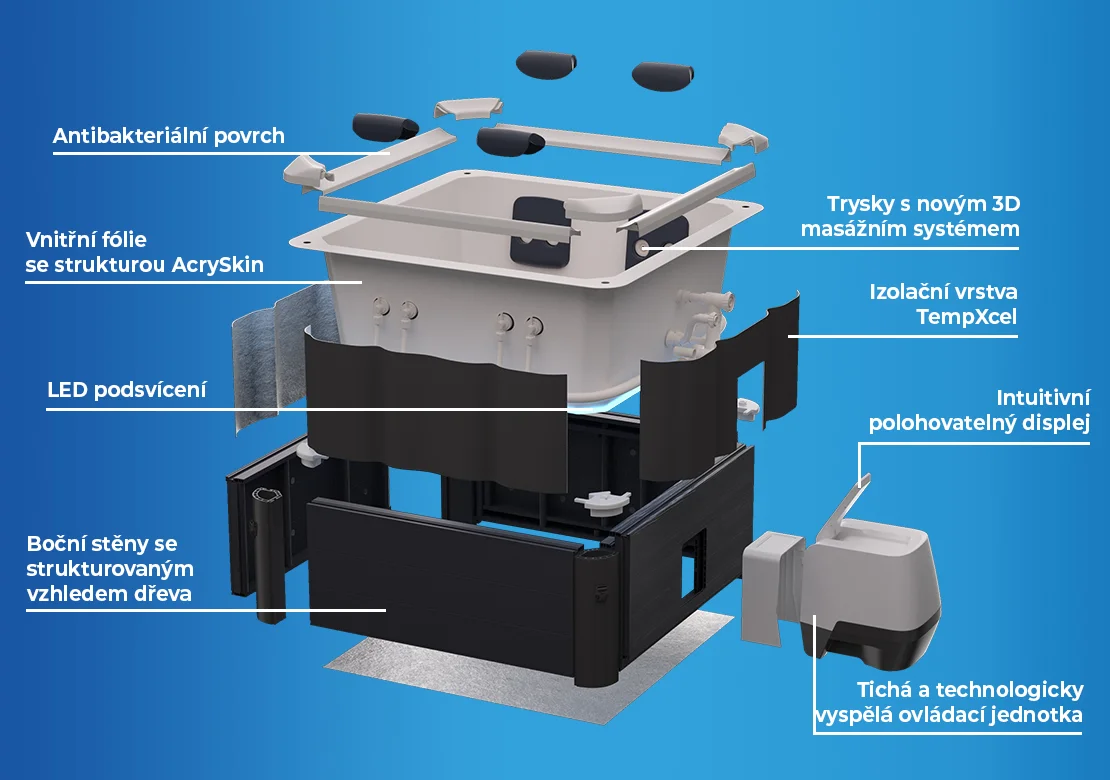 Antibakteriální povrch

Vnitřní fólie se strukturou AcrySkin

LED podsvícení

Boční stěny se strukturovaným vzhledem dřeva

Trysky s novým 3D masážním systémem

Izolační vrstva TempXcel

Intuitivní polohovatelný displej

Tichá a technologicky vyspělá ovládací jednotka