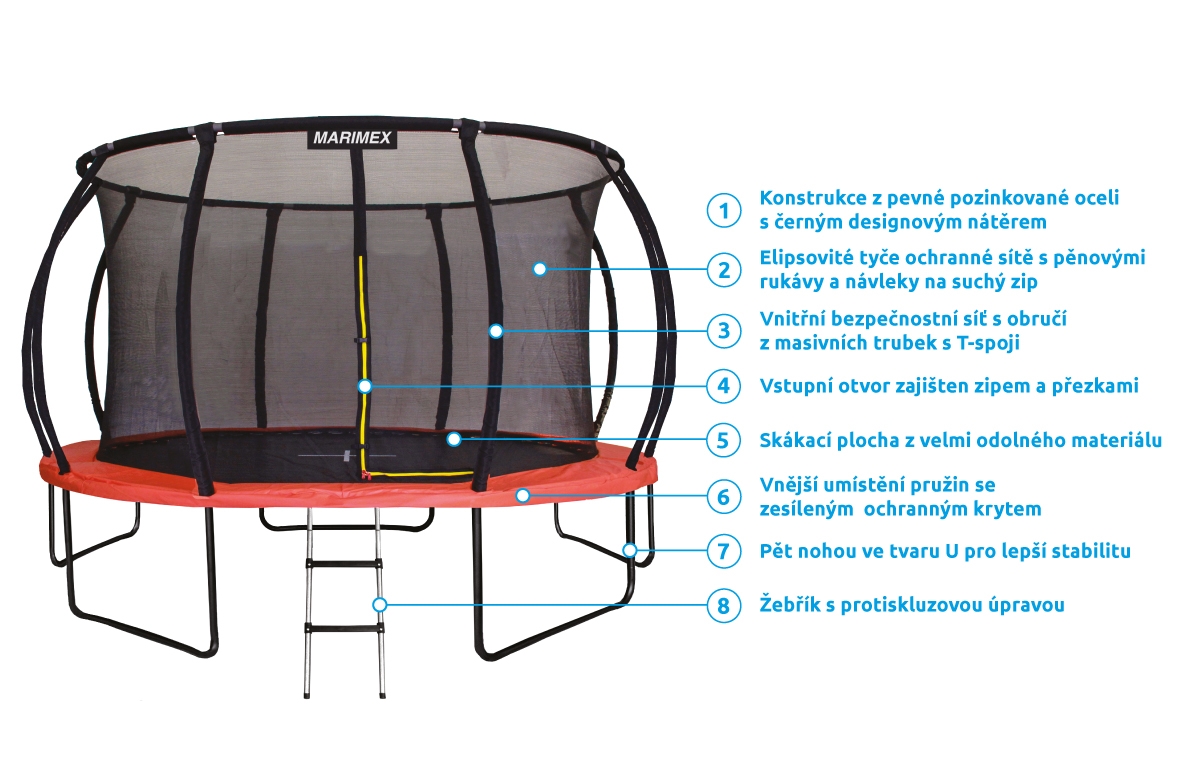 MARIMEX

1 Konstrukce z pevné pozinkované oceli s černým designovým nátěrem

2 Elipsovité tyče ochranné sítě s pěnovými rukávy a návleky na suchý zip

3 Vnitřní bezpečnostní síť s obručí z masivních trubek s T-spoji

4 Vstupní otvor zajišten zipem a přezkami

5 Skákací plocha z velmi odolného materiálu

6 Vnější umístění pružin se zesíleným ochranným krytem

7 Pět nohou ve tvaru U pro lepší stabilitu

8 Žebřík s protiskluzovou úpravou