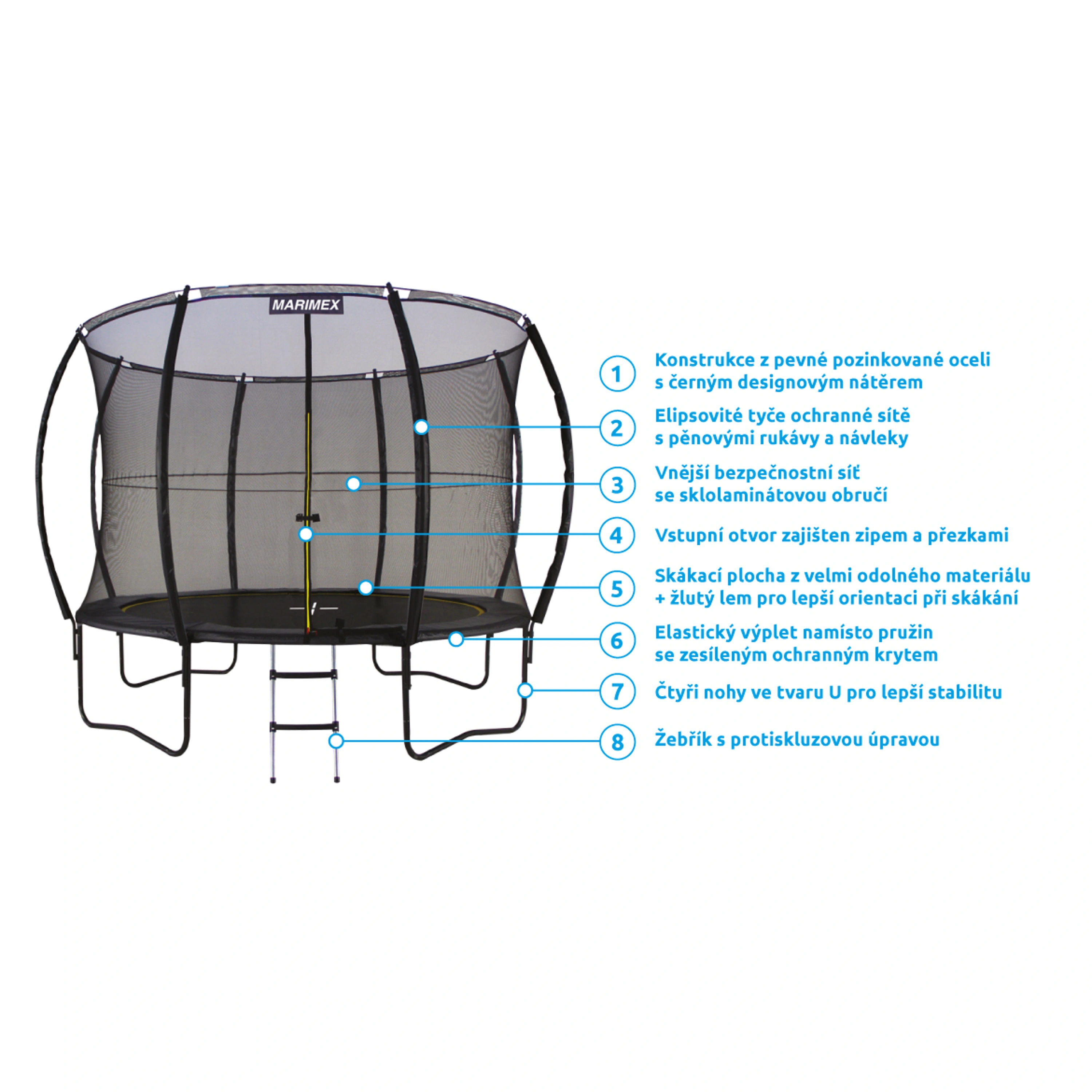 MARIMEX

1 Konstrukce z pevné pozinkované oceli s černým designovým nátěrem

2 Elipsovité tyče ochranné sítě s pěnovými rukávy a návleky

3 Vnější bezpečnostní síť se sklolaminátovou obručí

4 Vstupní otvor zajišten zipem a přezkami

5 Skákací plocha z velmi odolného materiálu + žlutý lem pro lepší orientaci při skákání

6 Elastický výplet namísto pružin se zesíleným ochranným krytem

7 Čtyři nohy ve tvaru U pro lepší stabilitu

8 Žebřík s protiskluzovou úpravou