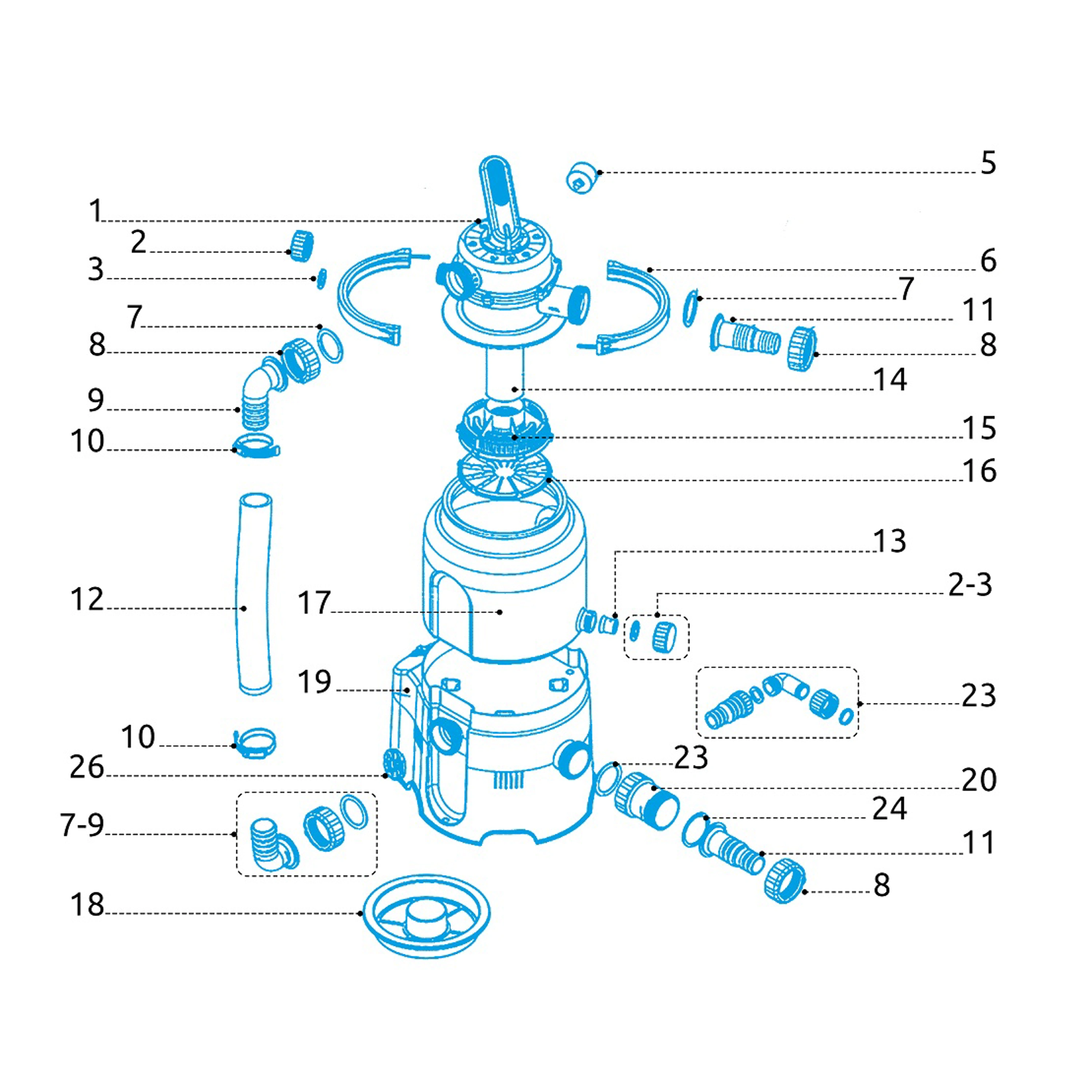 5
1
2
3
6
7
7
11
8
8
14
9
15
10
16
13
2-3
12
17
19
23
10
23
26
20
24
7-9
11
8
18