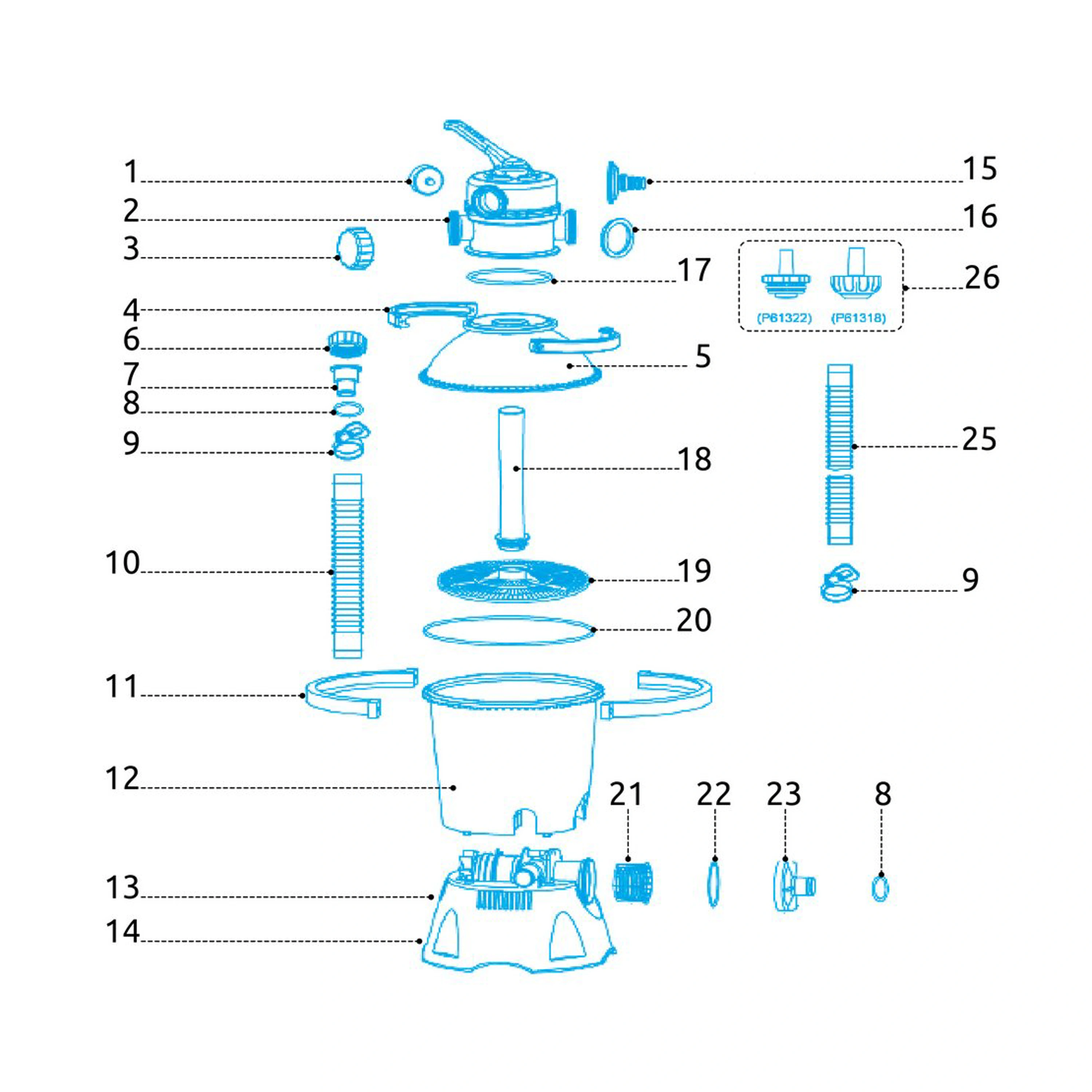 1
2
3
4
6
7
8
9
10
11
12
13
14
15
16
17
26
(P61322)
(P61318)
5
18
25
19
9
20
21
22
23
8