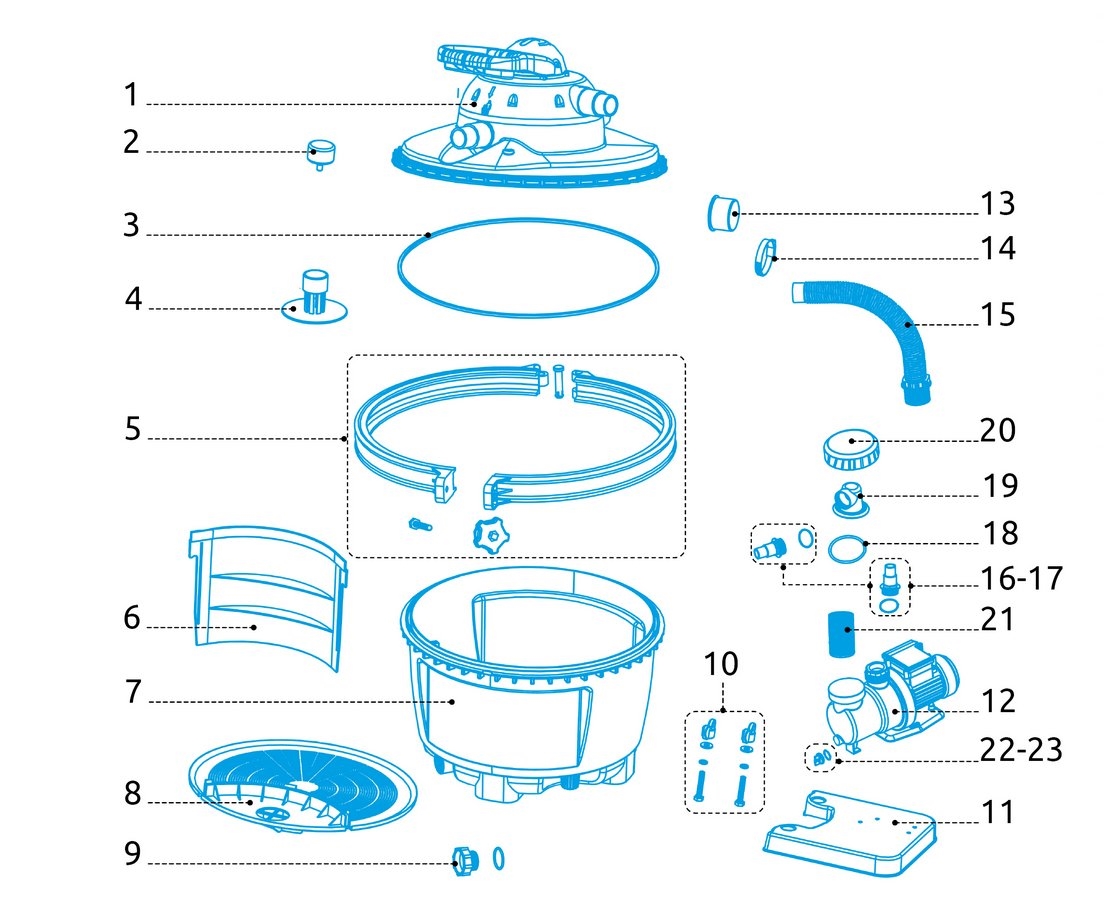 1
2
3
4
5
6
7
8
9
13
14
15
20
19
18
16-17
21
10
12
22-23
11