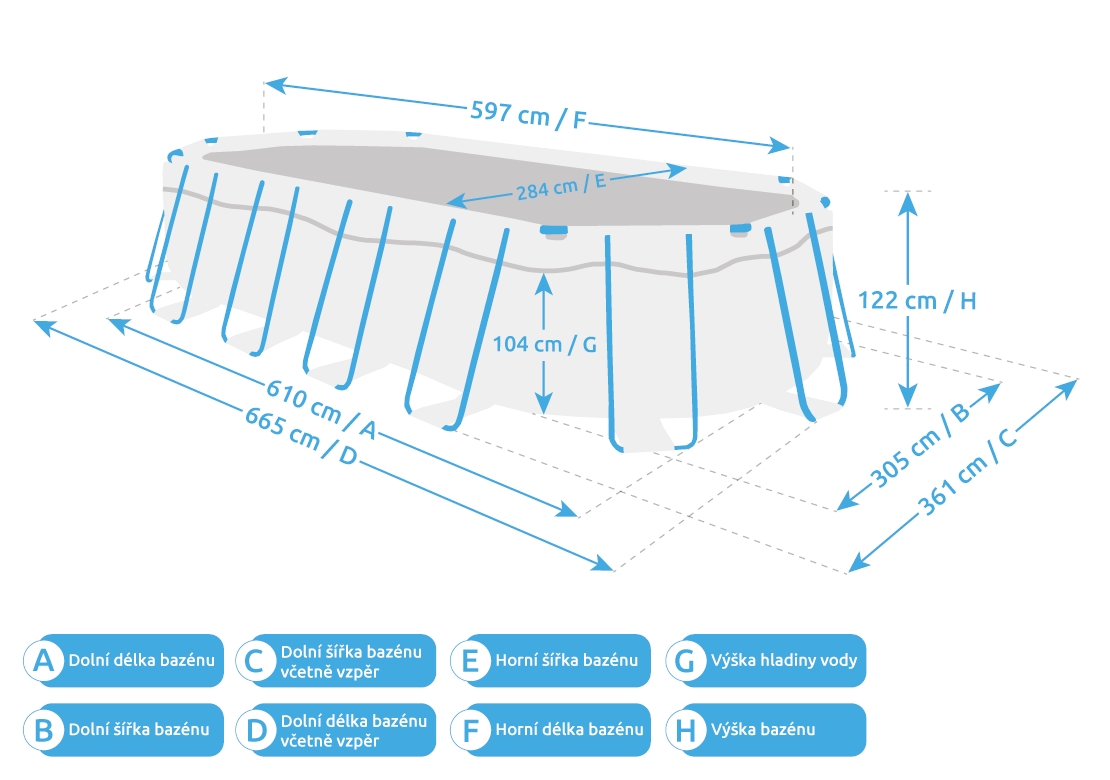 597 cm / F

284 cm / E

122 cm / H

104 cm / G

610 cm / A
665 cm / D

305 cm / B
361 cm / C

A Dolní délka bazénu

C Dolní šířka bazénu včetně vzpěr

E Horní šířka bazénu

G Výška hladiny vody

B Dolní šířka bazénu

D Dolní délka bazénu včetně vzpěr

F Horní délka bazénu

H Výška bazénu